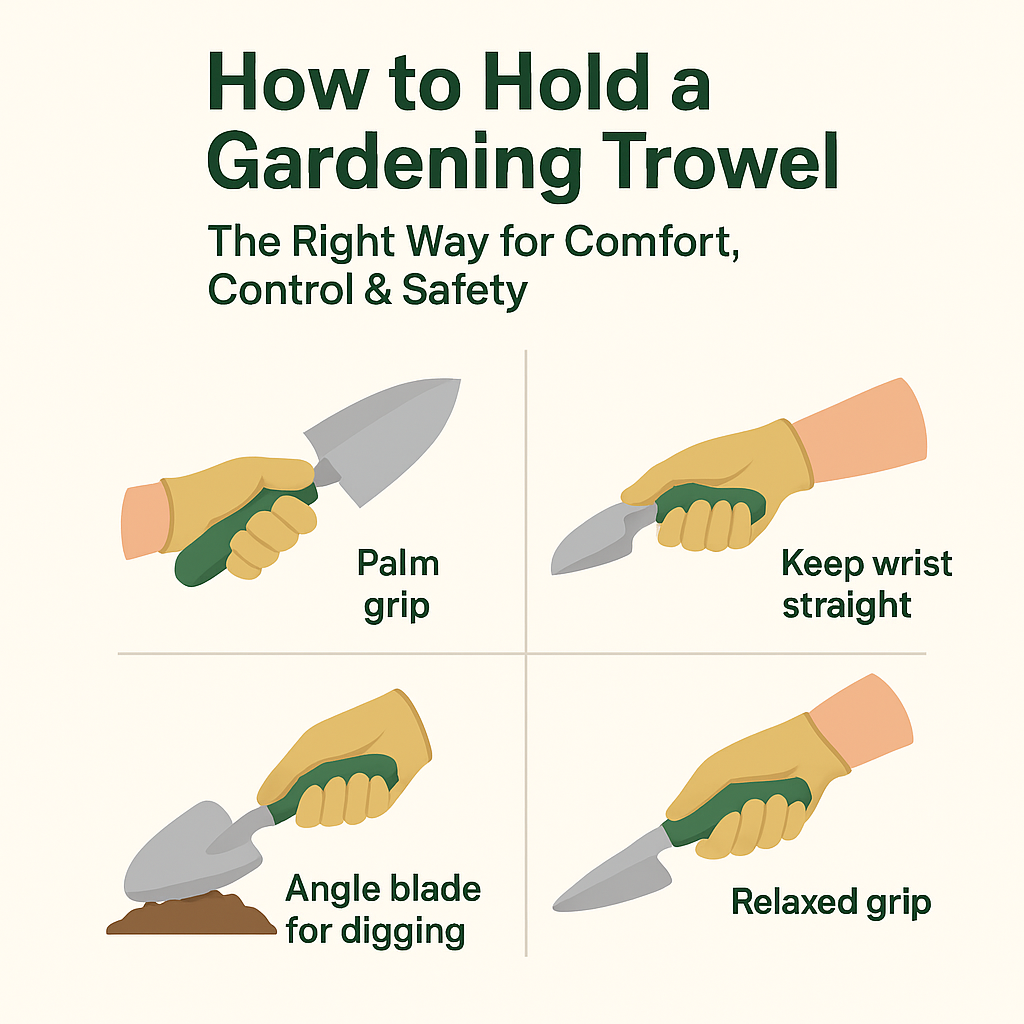 How to Hold a Gardening Trowel

The Right Way for Comfort, Control & Safety

Palm grip

Keep wrist straight

Angle blade for digging

Relaxed grip